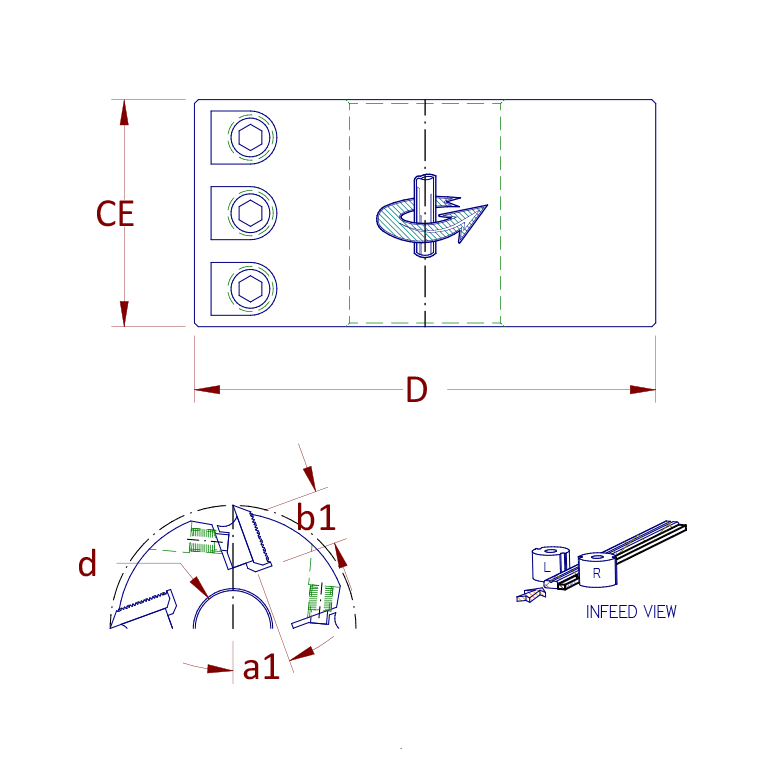 CE

D

b1

d

a1

L

R

INFEED VIEW