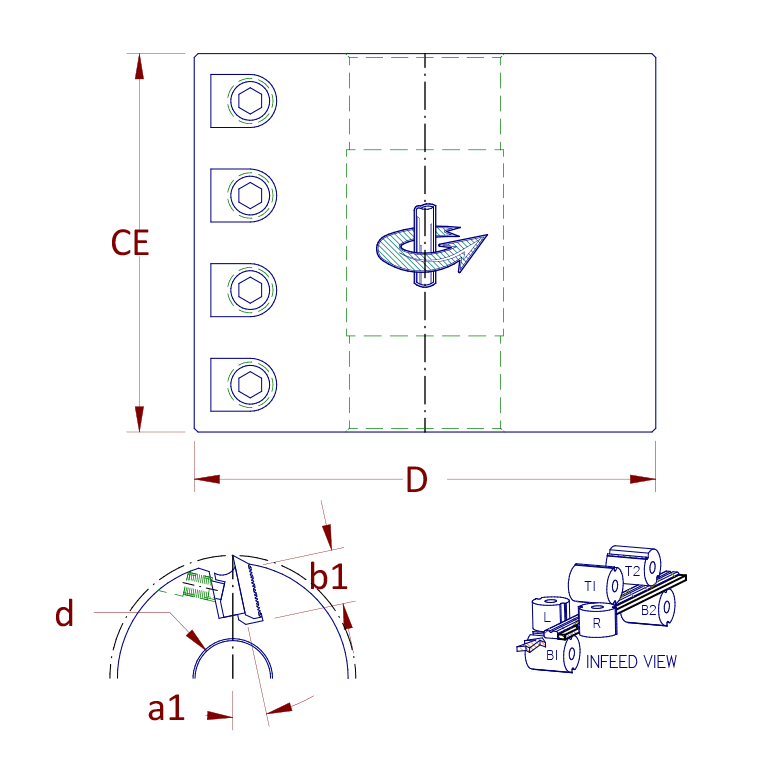 CE

D

b1

d

a1

T2

TI

L

R

B2

BI

INFEED VIEW