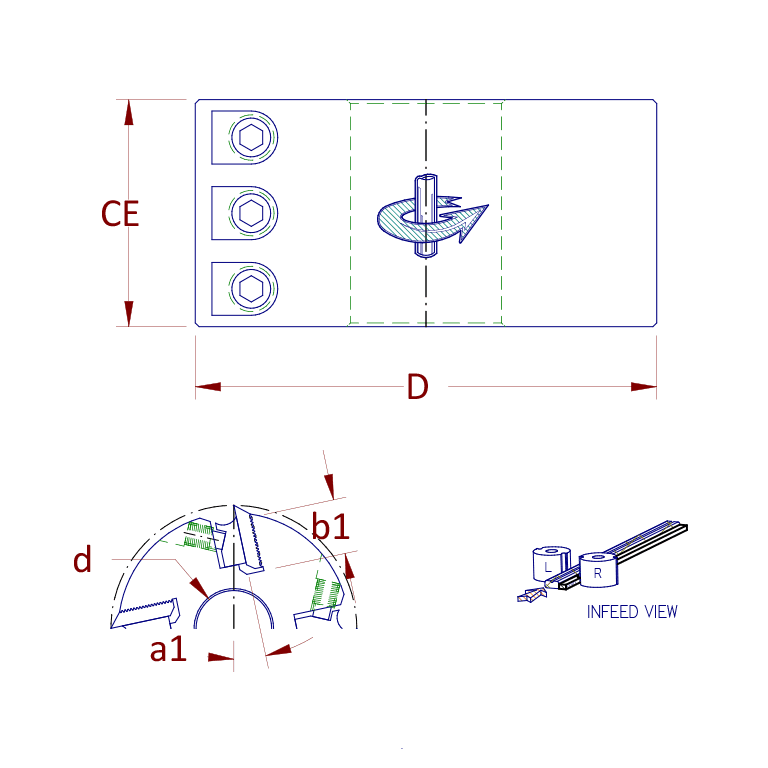 CE

D

b1

d

a1

L

R

INFEED VIEW